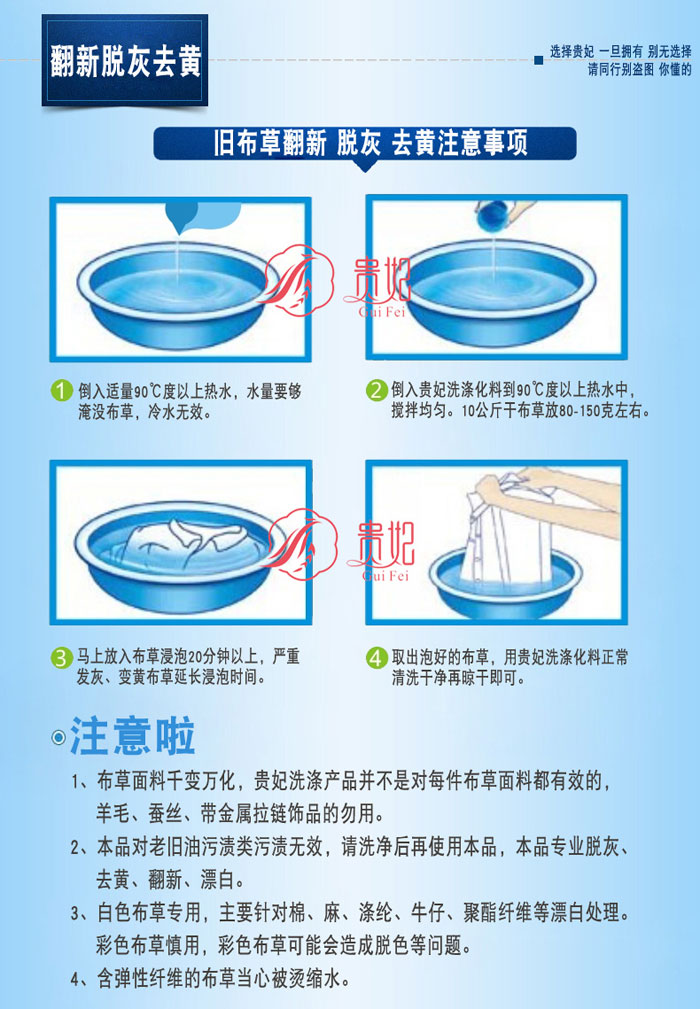 翻新脱灰去黄

选择贵妃 一旦拥有 别无选择
请同行别盗图 你懂的

旧布草翻新 脱灰 去黄注意事项

贵妃 Gui Fei

1 倒入适量90℃度以上热水，水量要够淹没布草，冷水无效。

2 倒入贵妃洗涤化料到90℃度以上热水中，搅拌均匀。10公斤干布草放80-150克左右。

贵妃 Gui Fei

3 马上放入布草浸泡20分钟以上，严重发灰、变黄布草延长浸泡时间。

4 取出泡好的布草，用贵妃洗涤化料正常清洗干净再晾干即可。

注意啦

1、布草面料千变万化，贵妃洗涤产品并不是对每件布草面料都有效的，羊毛、蚕丝、带金属拉链饰品的勿用。

2、本品对老旧油污渍类污渍无效，请洗净后再使用本品，本品专业脱灰、去黄、翻新、漂白。

3、白色布草专用，主要针对棉、麻、涤纶、牛仔、聚酯纤维等漂白处理。彩色布草慎用，彩色布草可能会造成脱色等问题。

4、含弹性纤维的布草当心被烫缩水。